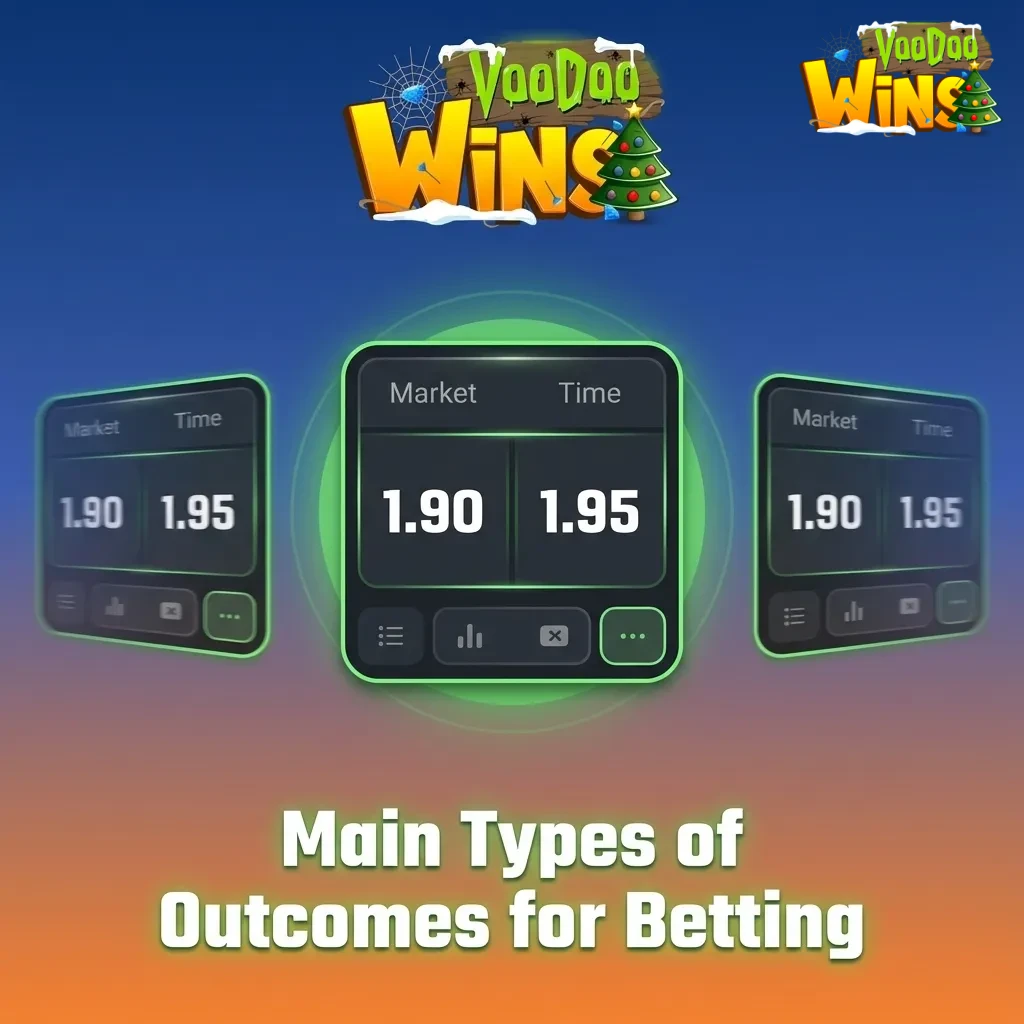 VooDoo WINS

VooDoo WINS

Market Time
1.90 1.95

Market Time
1.90 1.95

Market Time
1.90 1.95

Main Types of Outcomes for Betting